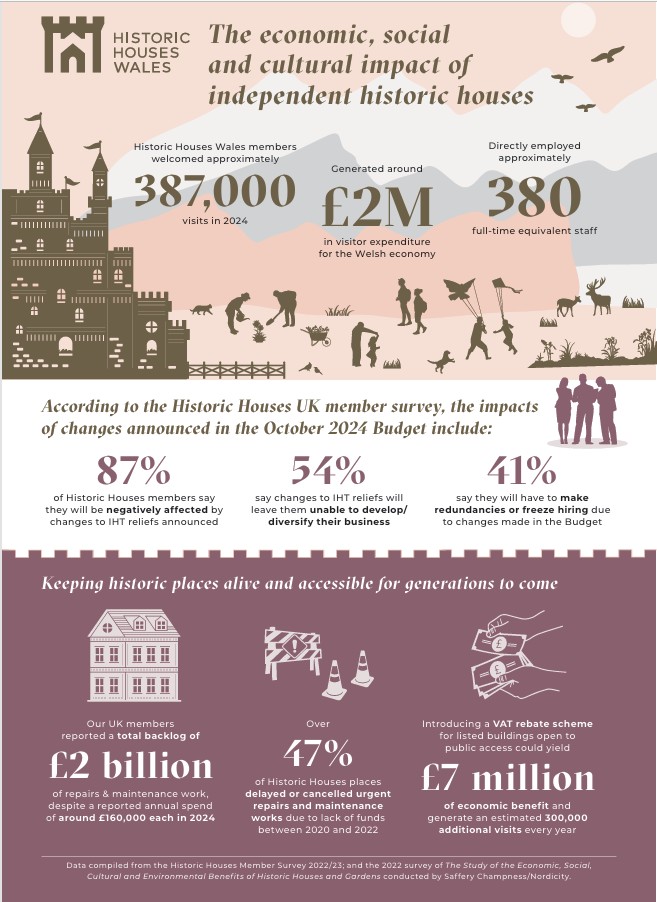 HISTORIC HOUSES WALES

The economic, social and cultural impact of independent historic houses

Historic Houses Wales members welcomed approximately
387,000
visits in 2024

Generated around
£2M
in visitor expenditure for the Welsh economy

Directly employed approximately
380
full-time equivalent staff

According to the Historic Houses UK member survey, the impacts of changes announced in the October 2024 Budget include:

87%
of Historic Houses members say they will be negatively affected by changes to IHT reliefs announced

54%
say changes to IHT reliefs will leave them unable to develop/ diversify their business

41%
say they will have to make redundancies or freeze hiring due to changes made in the Budget

Keeping historic places alive and accessible for generations to come

Our UK members reported a total backlog of
£2 billion
of repairs & maintenance work, despite a reported annual spend of around £160,000 each in 2024

Over
47%
of Historic Houses places delayed or cancelled urgent repairs and maintenance works due to lack of funds between 2020 and 2022

Introducing a VAT rebate scheme for listed buildings open to public access could yield
£7 million
of economic benefit and generate an estimated 300,000 additional visits every year

Data compiled from the Historic Houses Member Survey 2022/23; and the 2022 survey of The Study of the Economic, Social, Cultural and Environmental Benefits of Historic Houses and Gardens conducted by Saffery Champness/Nordicity.